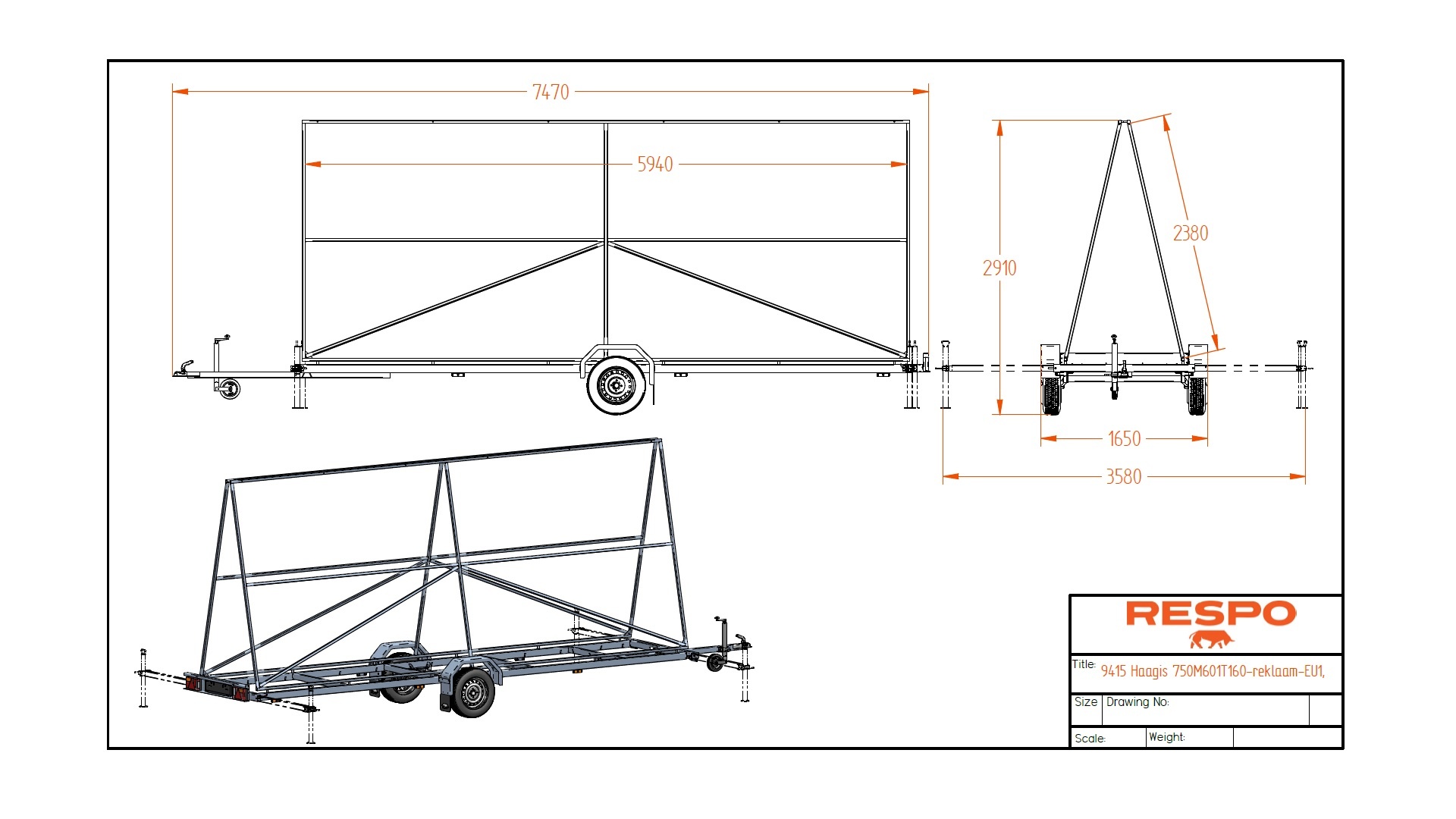 7470

5940

2910

2380

1650

3580

RESPO

Title: 9415 Haagis 750M601T160-reklaam-EU1,

Size Drawing No:

Scale: Weight: